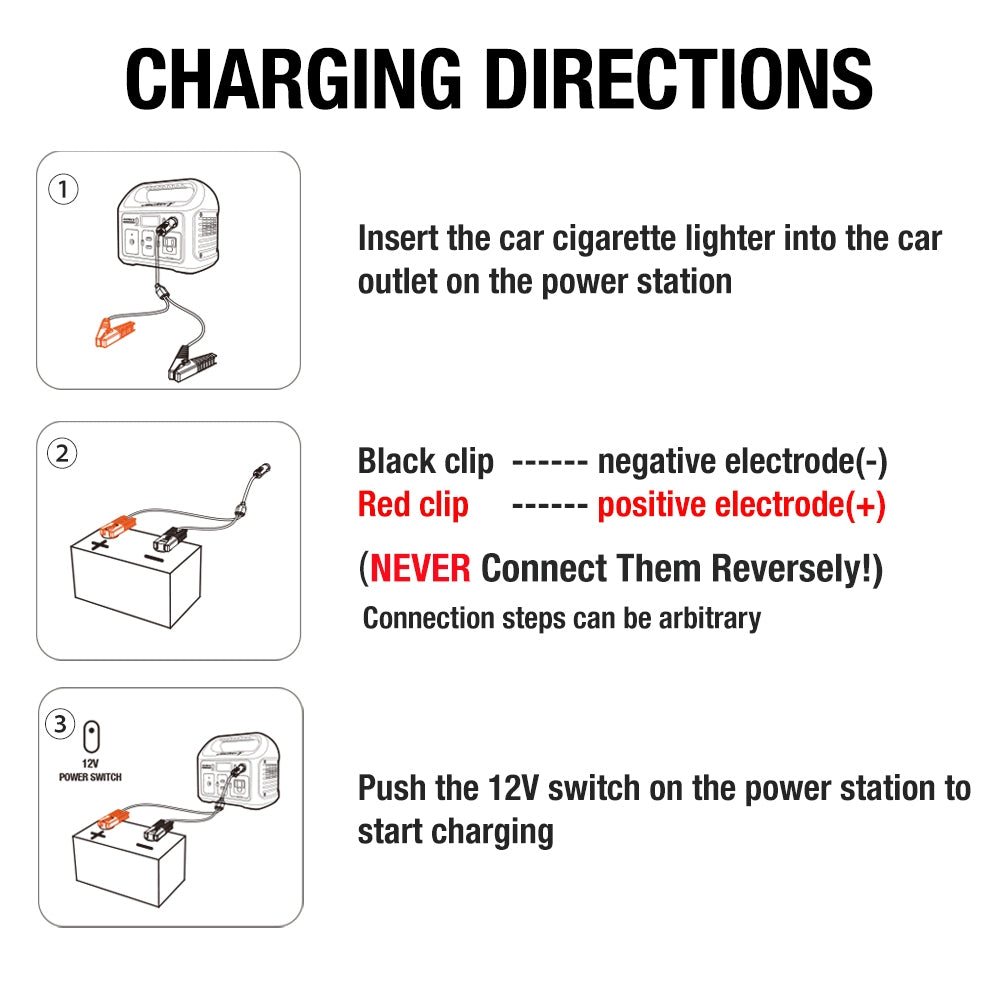 CHARGING DIRECTIONS

①

Insert the car cigarette lighter into the car outlet on the power station

②

+ −

Black clip ------ negative electrode(-)
Red clip ------ positive electrode(+)

(NEVER Connect Them Reversely!)

Connection steps can be arbitrary

③

12V POWER SWITCH

+ −

Push the 12V switch on the power station to start charging